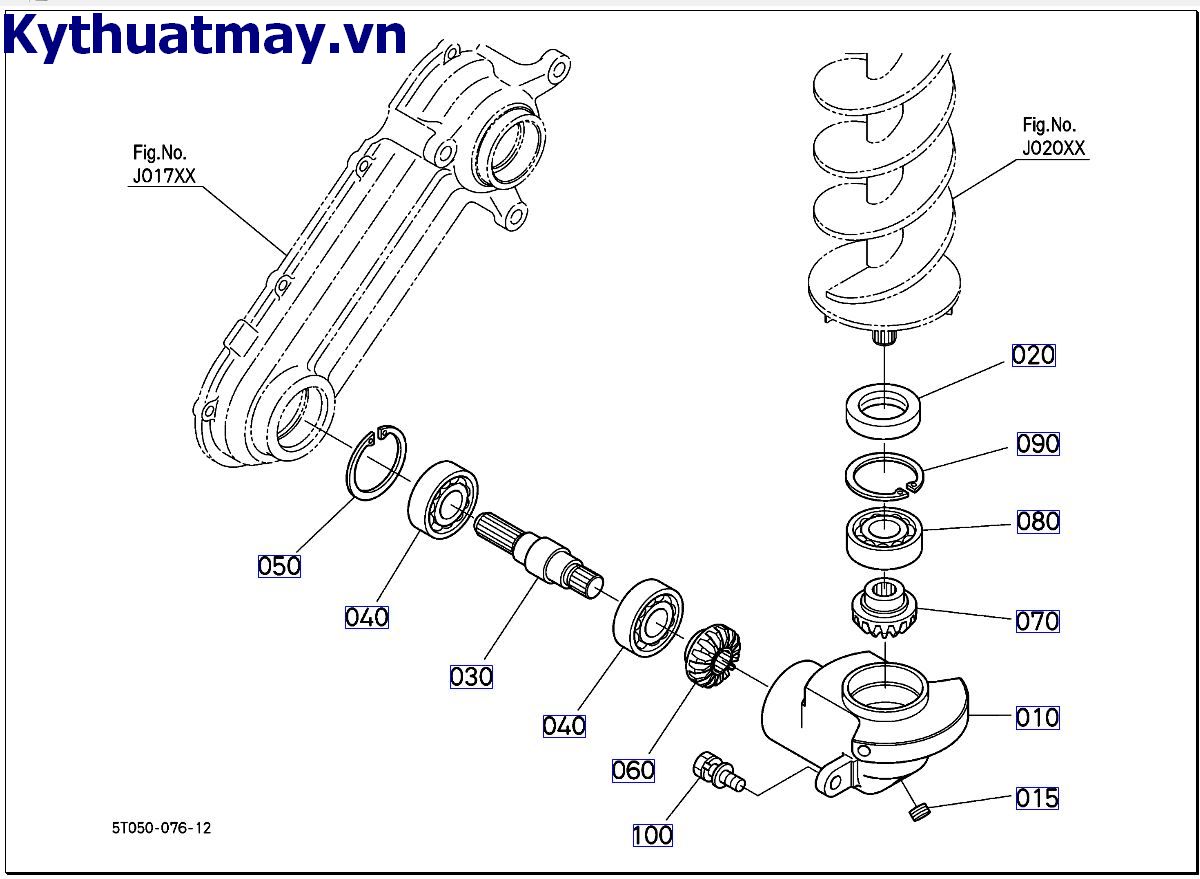 Kythuatmay.vn

Fig.No.
J017XX

Fig.No.
J020XX

020
090
080
070
010
015
050
040
030
040
060
100

5T050-076-12